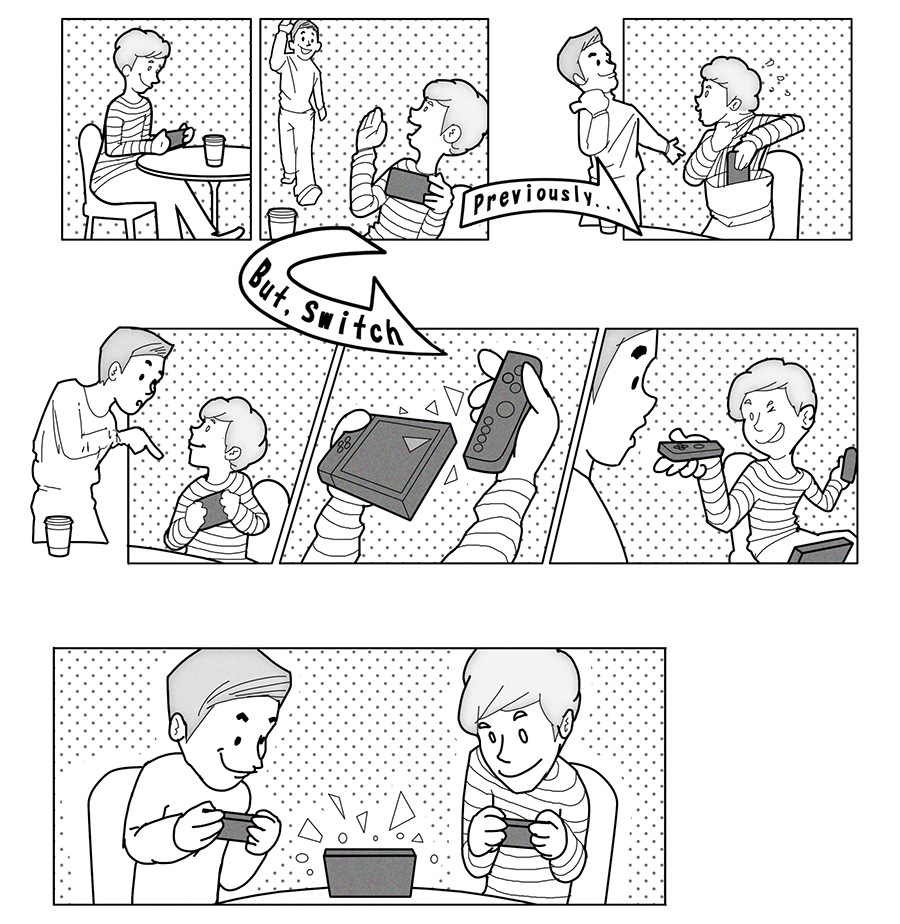 Previously...

But, Switch