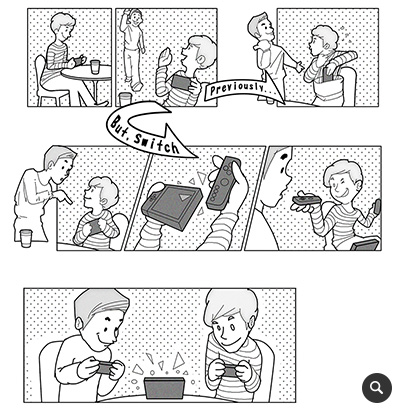 Previously...

But, Switch